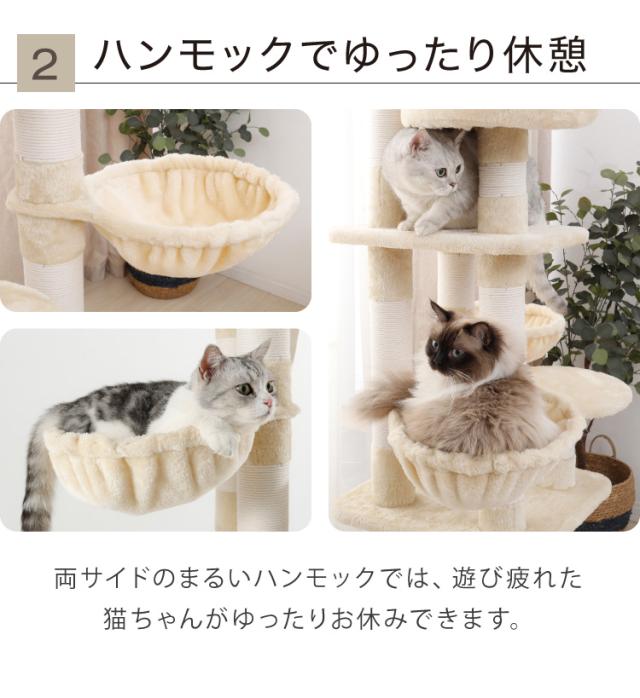 2 ハンモックでゆったり休憩

両サイドのまるいハンモックでは、遊び疲れた猫ちゃんがゆったりお休みできます。