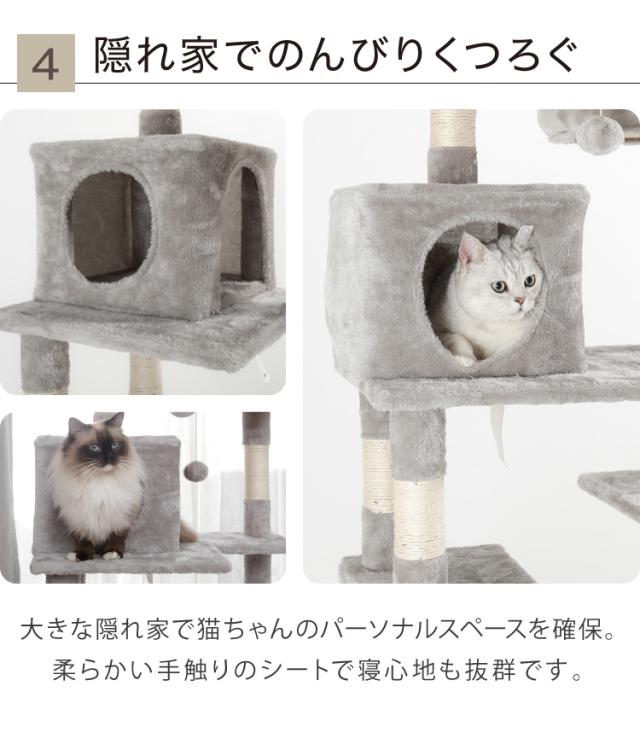 4 隠れ家でのんびりくつろぐ

大きな隠れ家で猫ちゃんのパーソナルスペースを確保。
柔らかい手触りのシートで寝心地も抜群です。