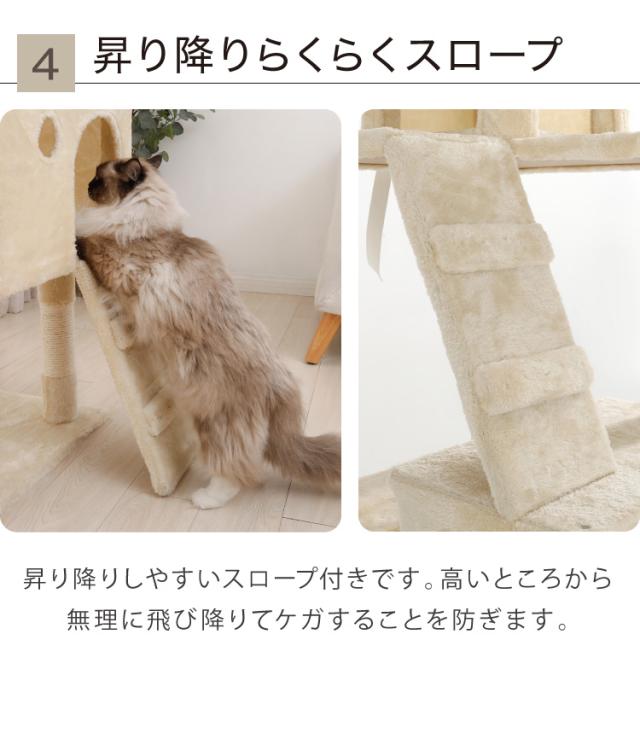 4 昇り降りらくらくスロープ

昇り降りしやすいスロープ付きです。高いところから無理に飛び降りてケガすることを防ぎます。