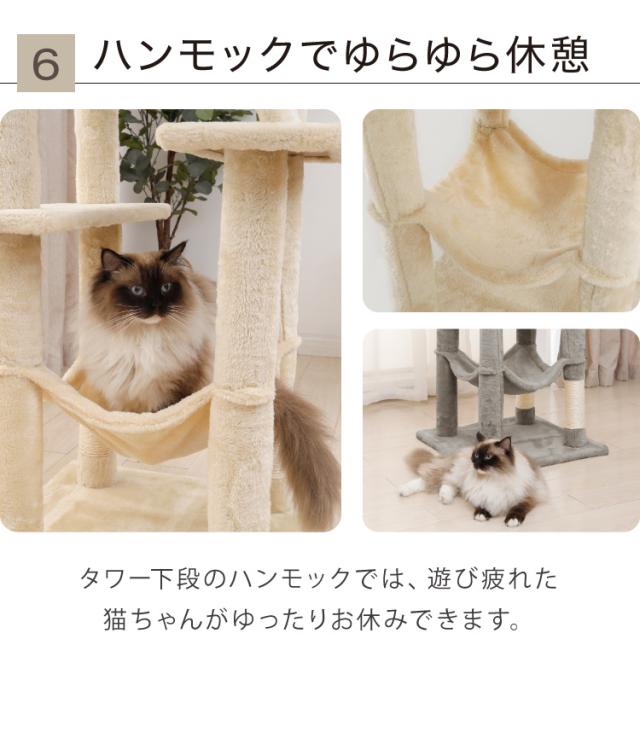 6 ハンモックでゆらゆら休憩

タワー下段のハンモックでは、遊び疲れた猫ちゃんがゆったりお休みできます。