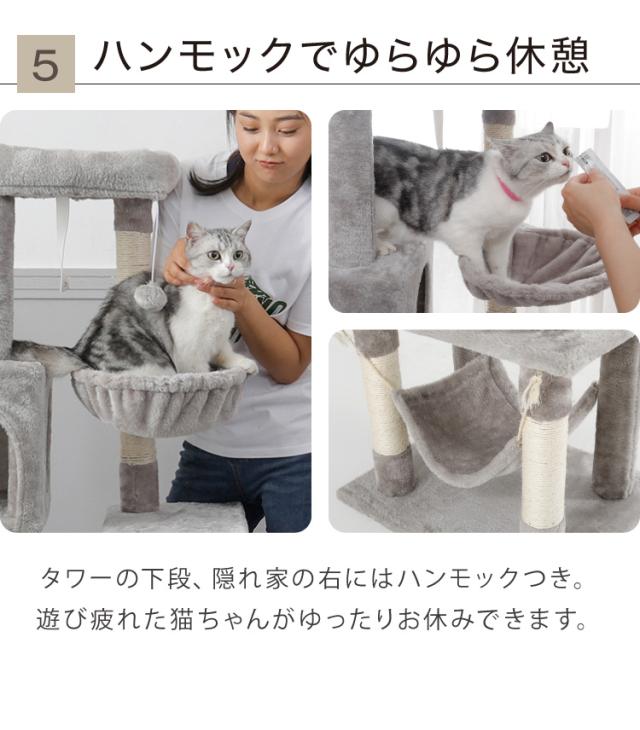 5 ハンモックでゆらゆら休憩

タワーの下段、隠れ家の右にはハンモックつき。
遊び疲れた猫ちゃんがゆったりお休みできます。