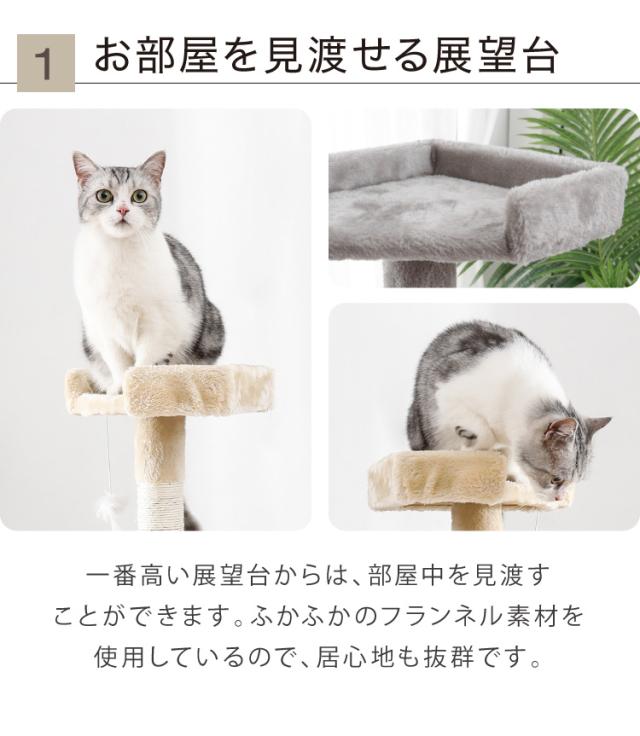 1 お部屋を見渡せる展望台

一番高い展望台からは、部屋中を見渡すことができます。ふかふかのフランネル素材を使用しているので、居心地も抜群です。