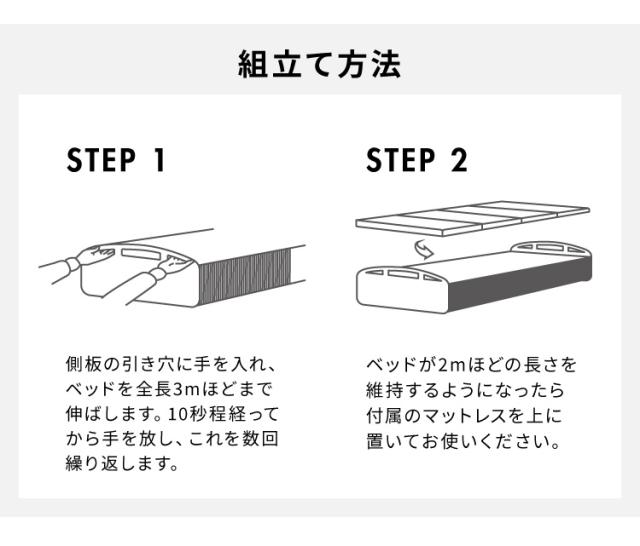 組立て方法

STEP 1

側板の引き穴に手を入れ、ベッドを全長3mほどまで伸ばします。10秒程経ってから手を放し、これを数回繰り返します。

STEP 2

ベッドが2mほどの長さを維持するようになったら付属のマットレスを上に置いてお使いください。