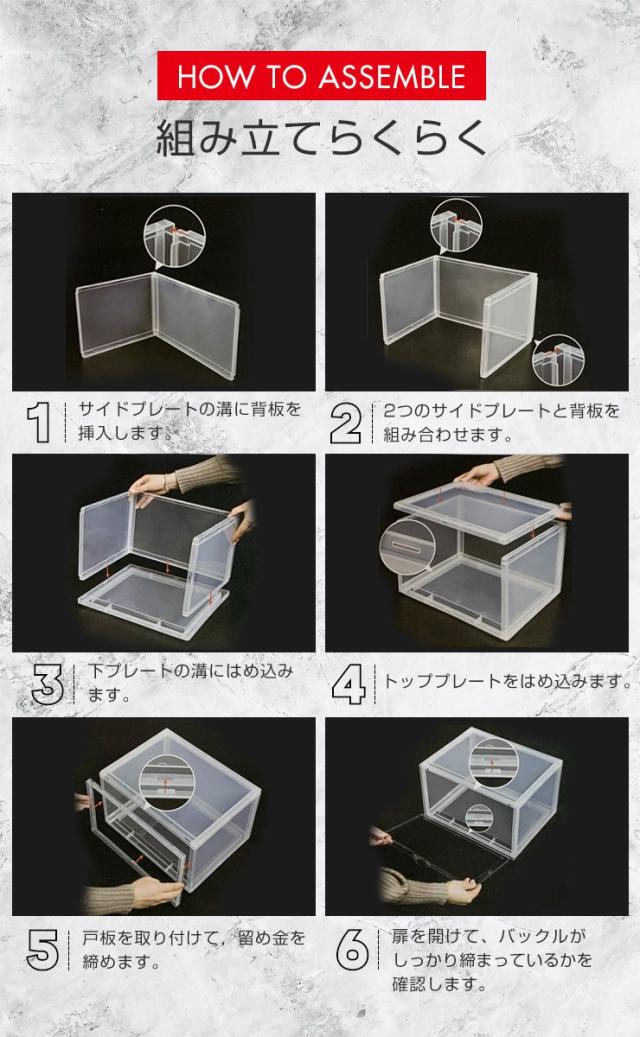 HOW TO ASSEMBLE

組み立てらくらく

1 サイドプレートの溝に背板を挿入します。

2 2つのサイドプレートと背板を組み合わせます。

3 下プレートの溝にはめ込みます。

4 トッププレートをはめ込みます。

5 戸板を取り付けて，留め金を締めます。

6 扉を開けて、バックルがしっかり締まっているかを確認します。