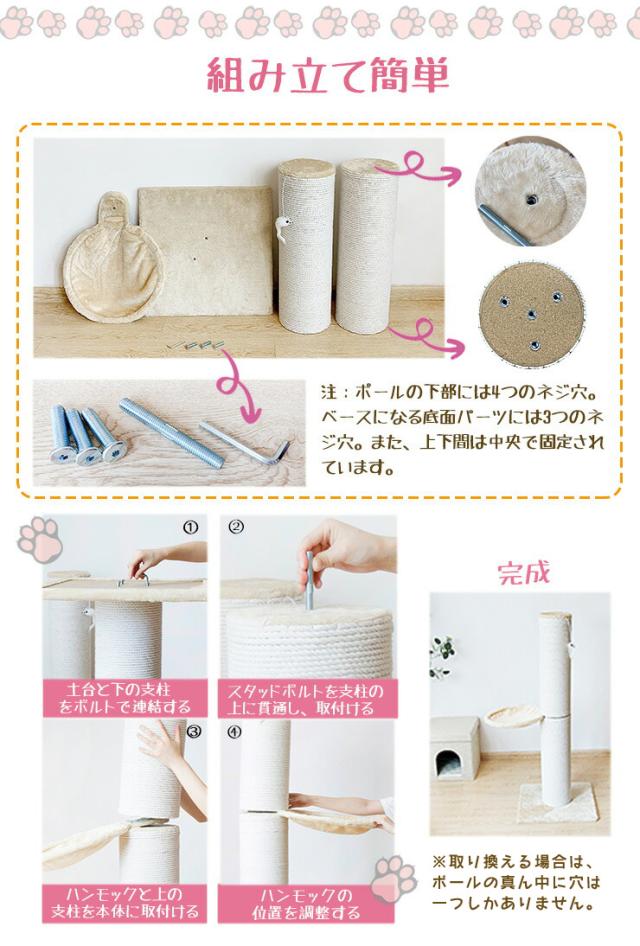 組み立て簡単

注：ポールの下部には4つのネジ穴。ベースになる底面パーツには3つのネジ穴。また、上下間は中央で固定されています。

①
土台と下の支柱をボルトで連結する

②
スタッドボルトを支柱の上に貫通し、取付ける

③
ハンモックと上の支柱を本体に取付ける

④
ハンモックの位置を調整する

完成

※取り換える場合は、ポールの真ん中に穴は一つしかありません。