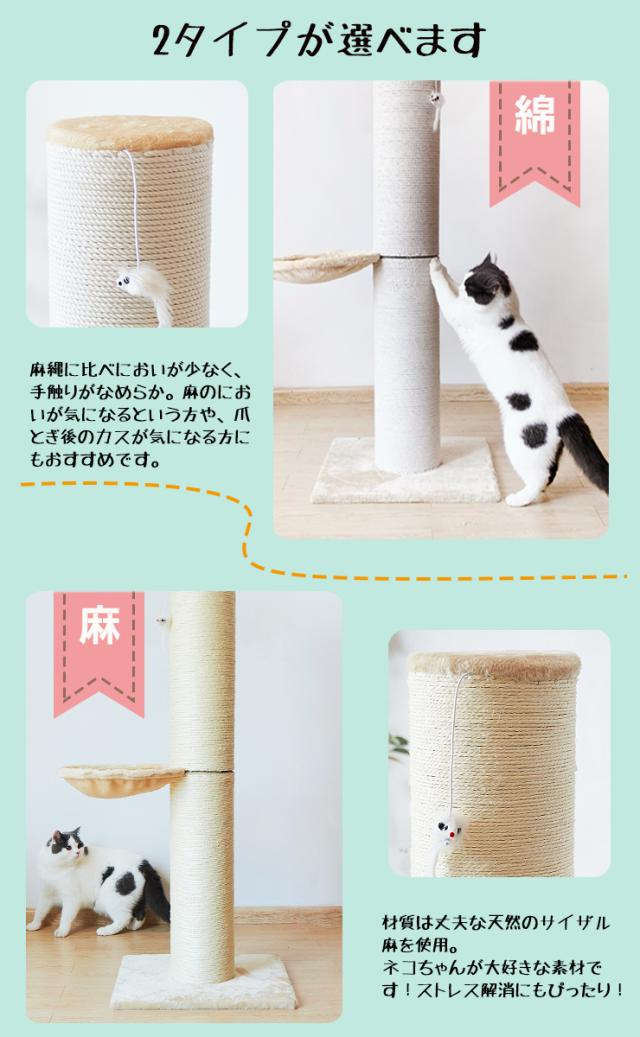 2タイプが選べます

綿

麻縄に比べにおいが少なく、手触りがなめらか。麻のにおいが気になるという方や、爪とぎ後のカスが気になる方にもおすすめです。

麻

材質は丈夫な天然のサイザル麻を使用。
ネコちゃんが大好きな素材です！ストレス解消にもぴったり！