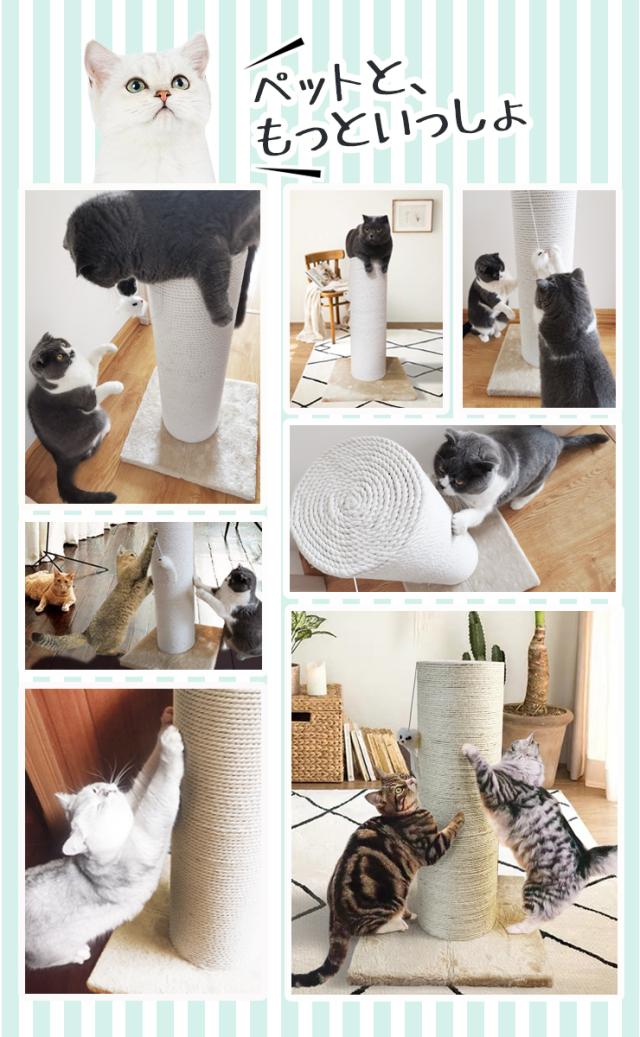 ペットと、
もっといっしょ