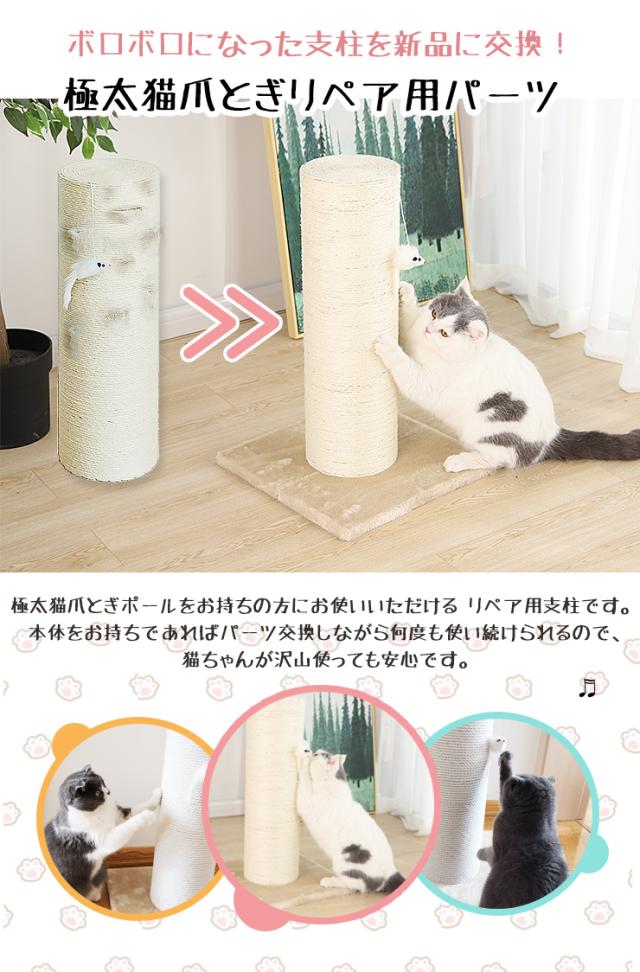 ボロボロになった支柱を新品に交換！

極太猫爪とぎリペア用パーツ

極太猫爪とぎポールをお持ちの方にお使いいただける リペア用支柱です。本体をお持ちであればパーツ交換しながら何度も使い続けられるので、猫ちゃんが沢山使っても安心です。