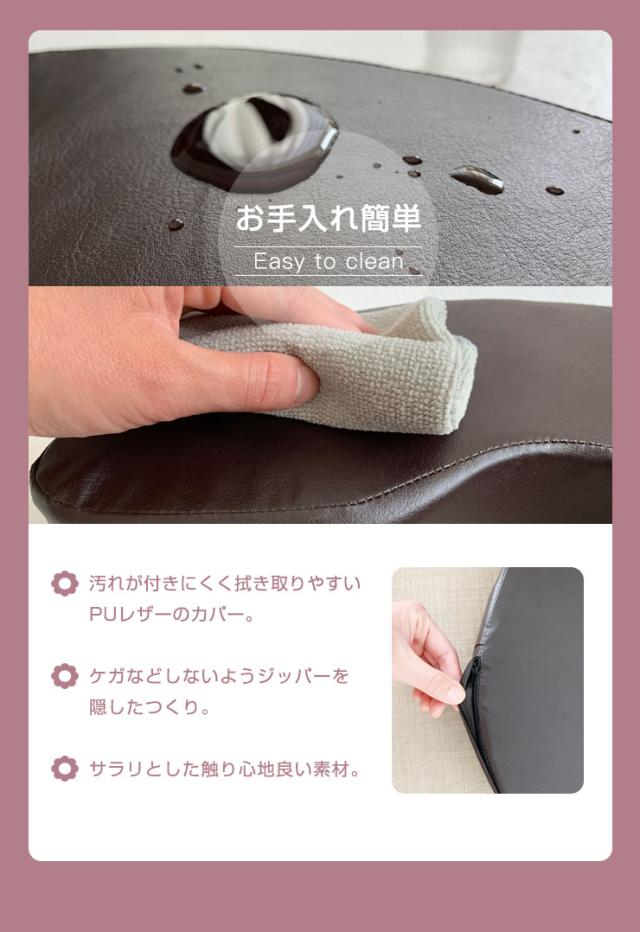 お手入れ簡単
Easy to clean

汚れが付きにくく拭き取りやすいPUレザーのカバー。

ケガなどしないようジッパーを隠したつくり。

サラリとした触り心地良い素材。