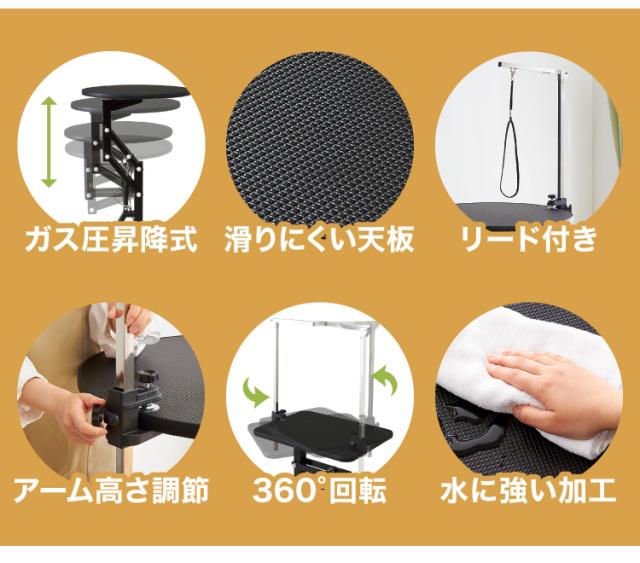 ガス圧昇降式

滑りにくい天板

リード付き

アーム高さ調節

360°回転

水に強い加工