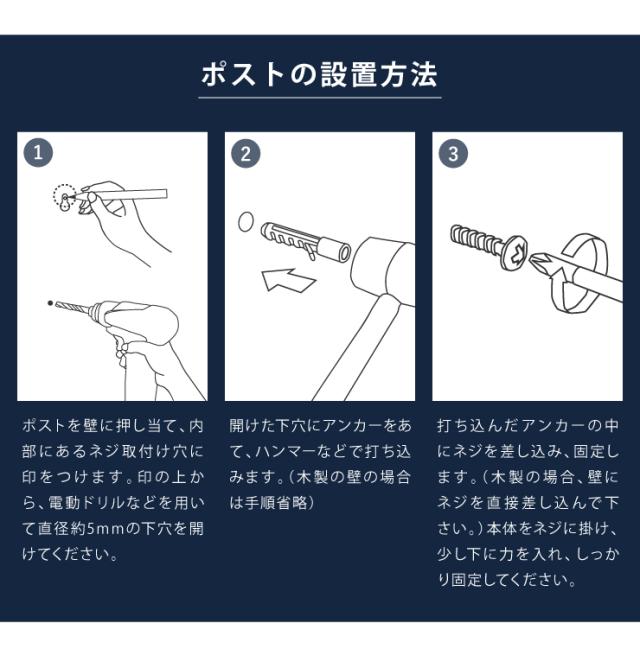 ポストの設置方法

1

ポストを壁に押し当て、内部にあるネジ取付け穴に印をつけます。印の上から、電動ドリルなどを用いて直径約5mmの下穴を開けてください。

2

開けた下穴にアンカーをあて、ハンマーなどで打ち込みます。（木製の壁の場合は手順省略）

3

打ち込んだアンカーの中にネジを差し込み、固定します。（木製の場合、壁にネジを直接差し込んで下さい。）本体をネジに掛け、少し下に力を入れ、しっかり固定してください。