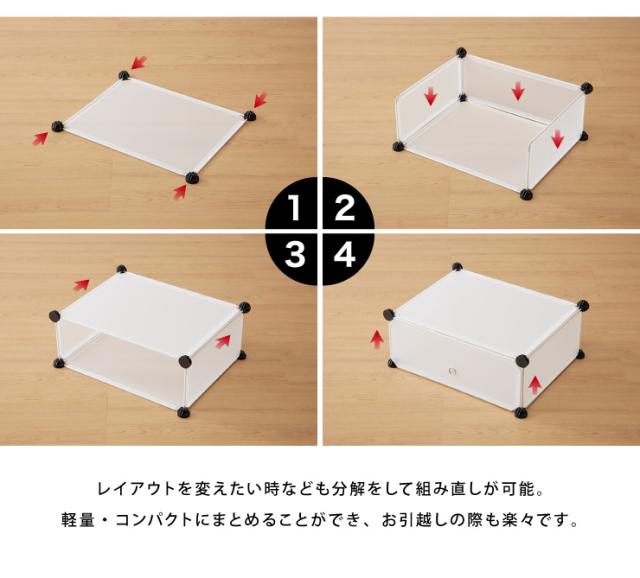 1
2
3
4

レイアウトを変えたい時なども分解をして組み直しが可能。
軽量・コンパクトにまとめることができ、お引越しの際も楽々です。