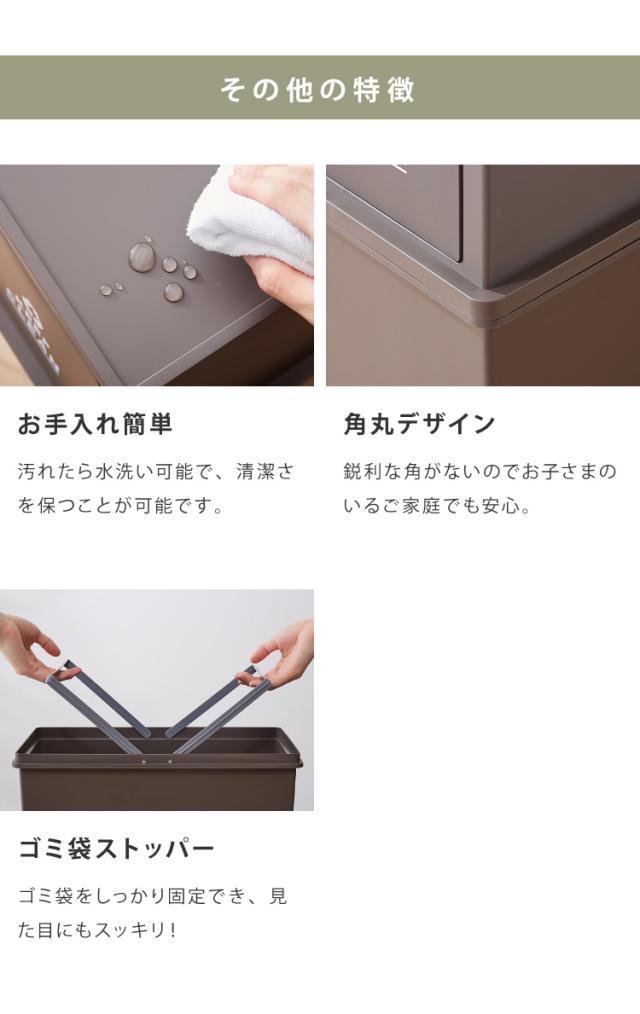 その他の特徴

お手入れ簡単

汚れたら水洗い可能で、清潔さを保つことが可能です。

角丸デザイン

鋭利な角がないのでお子さまのいるご家庭でも安心。

ゴミ袋ストッパー

ゴミ袋をしっかり固定でき、見た目にもスッキリ！