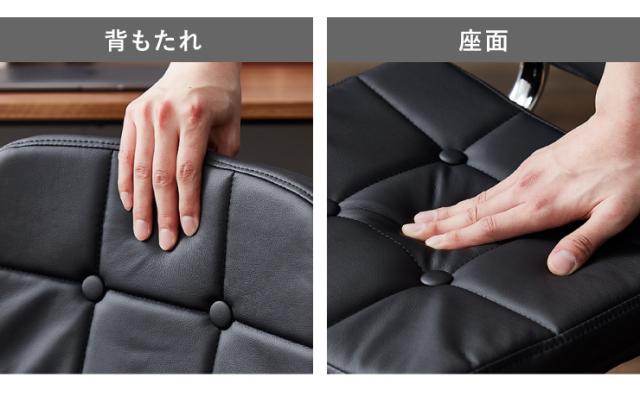 背もたれ

座面