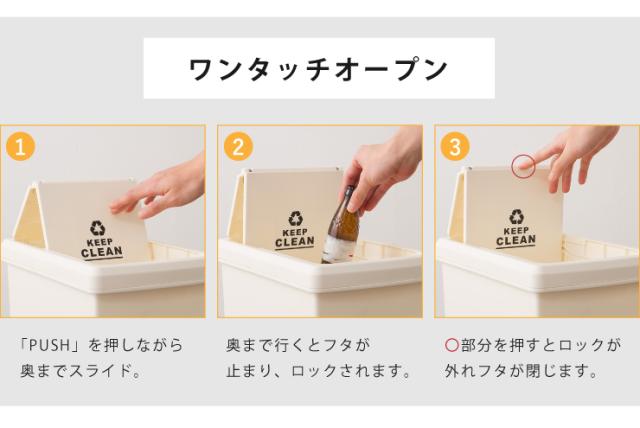 ワンタッチオープン

1

KEEP CLEAN

「PUSH」を押しながら奥までスライド。

2

KEEP CLEAN

奥まで行くとフタが止まり、ロックされます。

3

KEEP CLEAN

○部分を押すとロックが外れフタが閉じます。