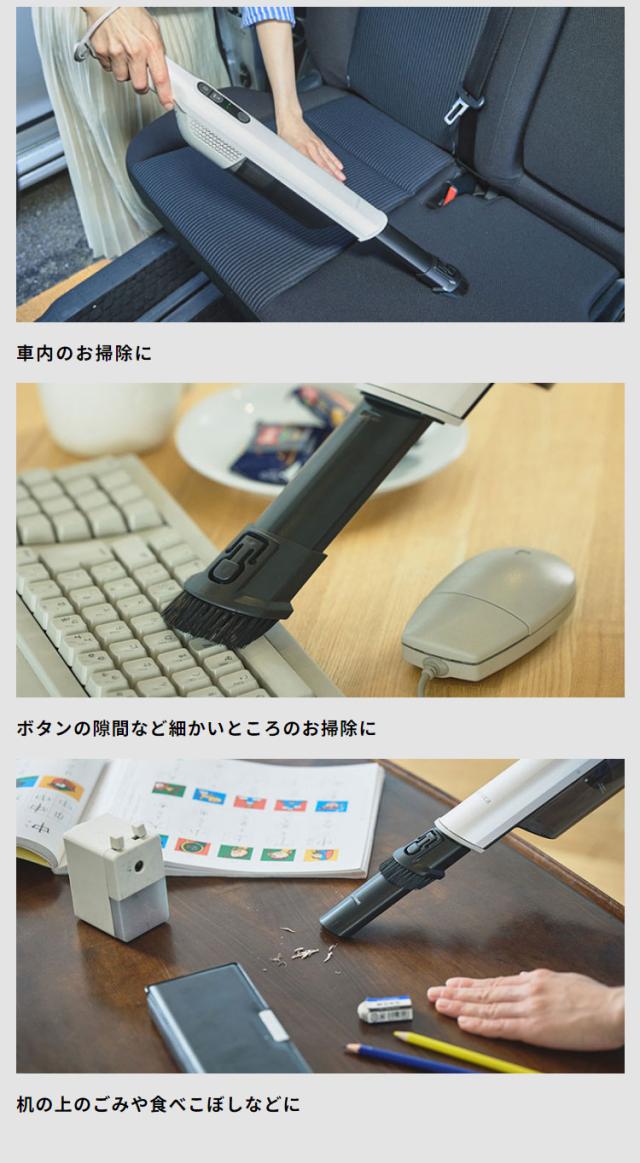 車内のお掃除に

ボタンの隙間など細かいところのお掃除に

机の上のごみや食べこぼしなどに