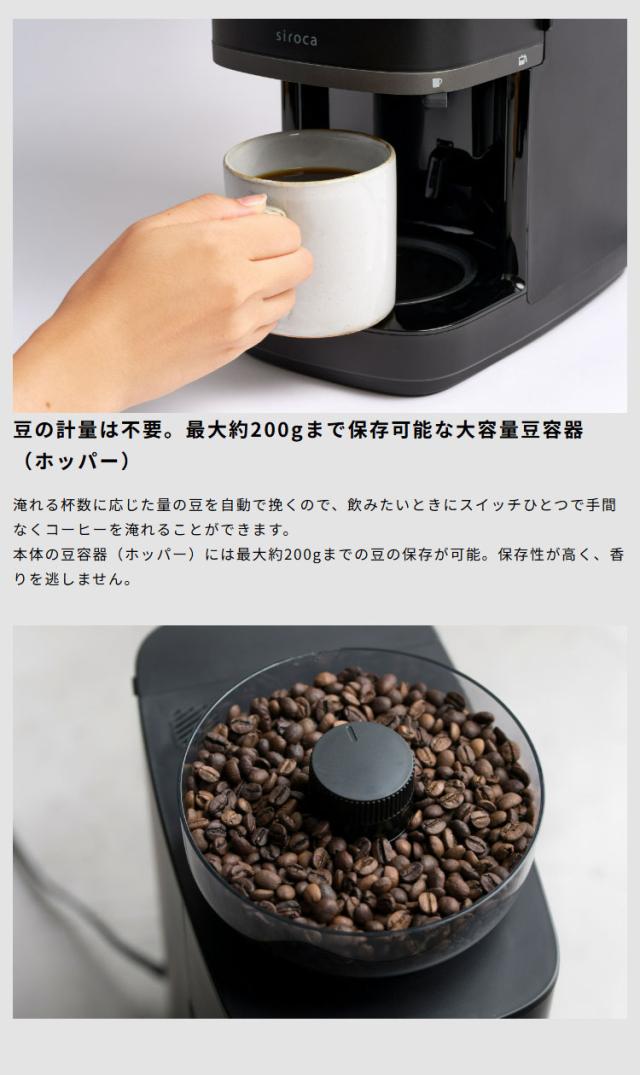 siroca

豆の計量は不要。最大約200gまで保存可能な大容量豆容器（ホッパー）

淹れる杯数に応じた量の豆を自動で挽くので、飲みたいときにスイッチひとつで手間なくコーヒーを淹れることができます。
本体の豆容器（ホッパー）には最大約200gまでの豆の保存が可能。保存性が高く、香りを逃しません。