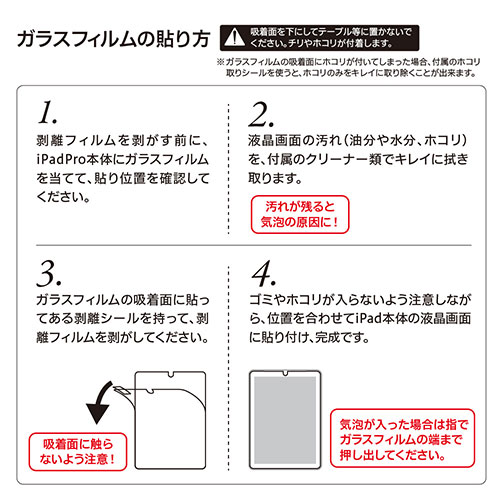 ガラスフィルムの貼り方

吸着面を下にしてテーブル等に置かないでください。チリやホコリが付着します。

※ガラスフィルムの吸着面にホコリが付いてしまった場合、付属のホコリ取りシールを使うと、ホコリのみをキレイに取り除くことが出来ます。

1.
剥離フィルムを剥がす前に、iPadPro本体にガラスフィルムを当てて、貼り位置を確認してください。

2.
液晶画面の汚れ（油分や水分、ホコリ）を、付属のクリーナー類でキレイに拭き取ります。

汚れが残ると気泡の原因に！

3.
ガラスフィルムの吸着面に貼ってある剥離シールを持って、剥離フィルムを剥がしてください。

吸着面に触らないよう注意！

4.
ゴミやホコリが入らないよう注意しながら、位置を合わせてiPad本体の液晶画面に貼り付け、完成です。

気泡が入った場合は指でガラスフィルムの端まで押し出してください。