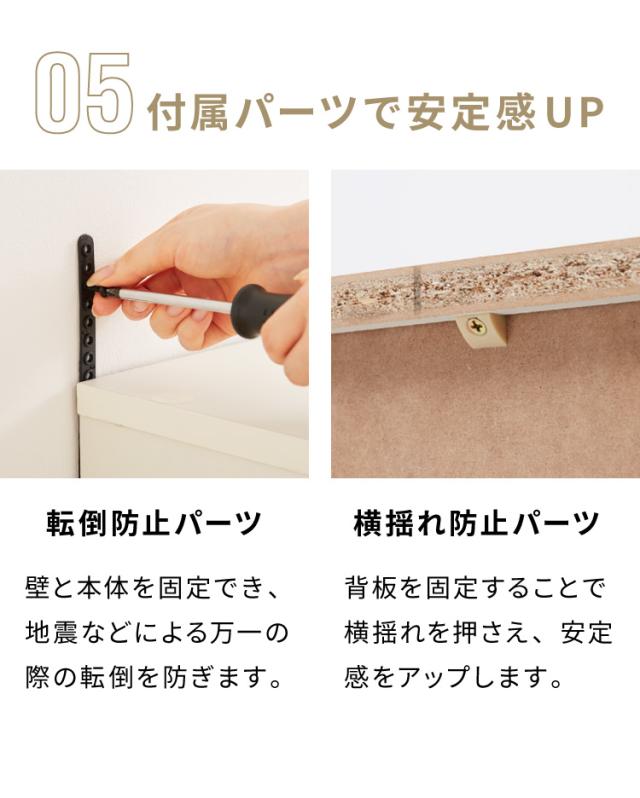 05 付属パーツで安定感UP

転倒防止パーツ

壁と本体を固定でき、地震などによる万一の際の転倒を防ぎます。

横揺れ防止パーツ

背板を固定することで横揺れを押さえ、安定感をアップします。