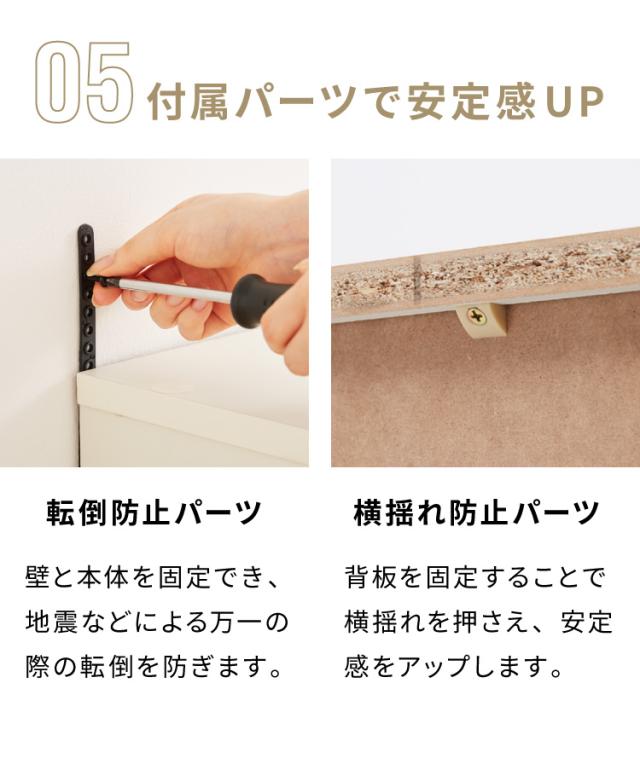 05 付属パーツで安定感UP

転倒防止パーツ

壁と本体を固定でき、地震などによる万一の際の転倒を防ぎます。

横揺れ防止パーツ

背板を固定することで横揺れを押さえ、安定感をアップします。