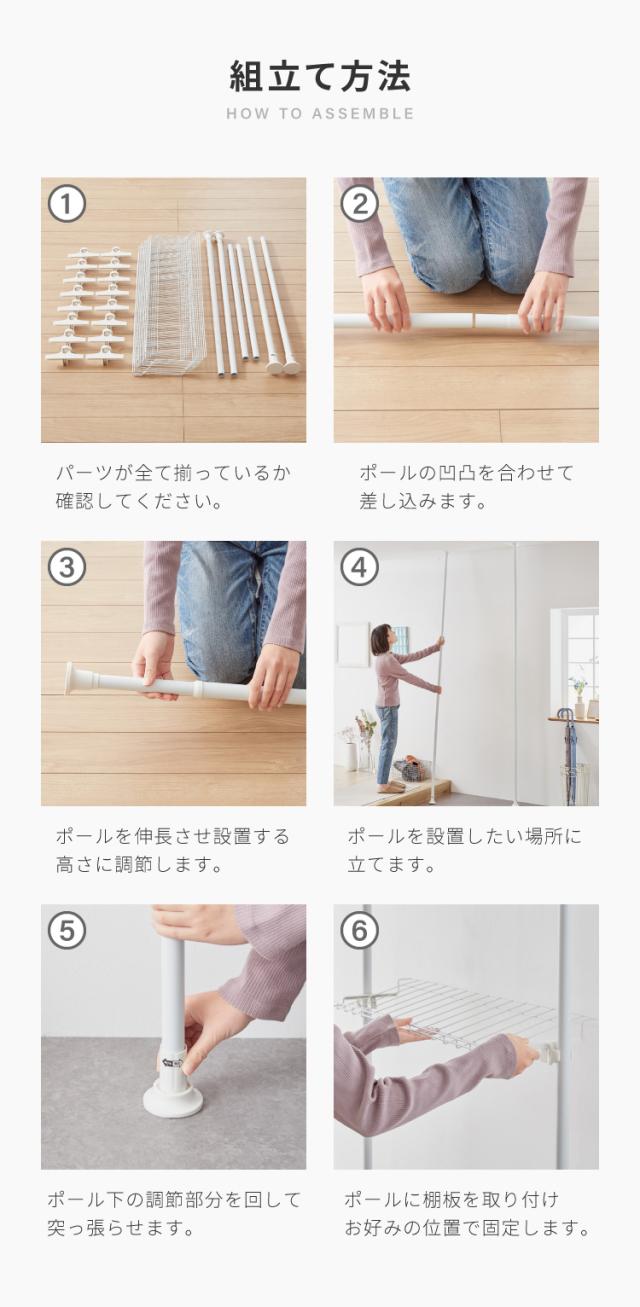 組立て方法
HOW TO ASSEMBLE

①
パーツが全て揃っているか確認してください。

②
ポールの凹凸を合わせて差し込みます。

③
ポールを伸長させ設置する高さに調節します。

④
ポールを設置したい場所に立てます。

⑤
ポール下の調節部分を回して突っ張らせます。

⑥
ポールに棚板を取り付けお好みの位置で固定します。