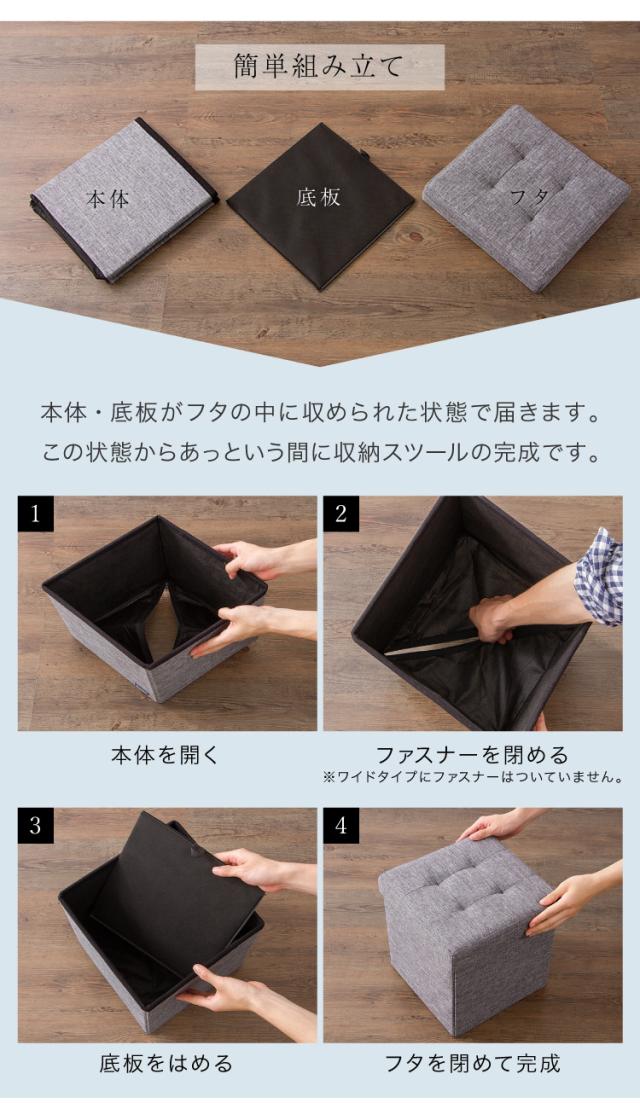 簡単組み立て

本体

底板

フタ

本体・底板がフタの中に収められた状態で届きます。
この状態からあっという間に収納スツールの完成です。

1

本体を開く

2

ファスナーを閉める
※ワイドタイプにファスナーはついていません。

3

底板をはめる

4

フタを閉めて完成