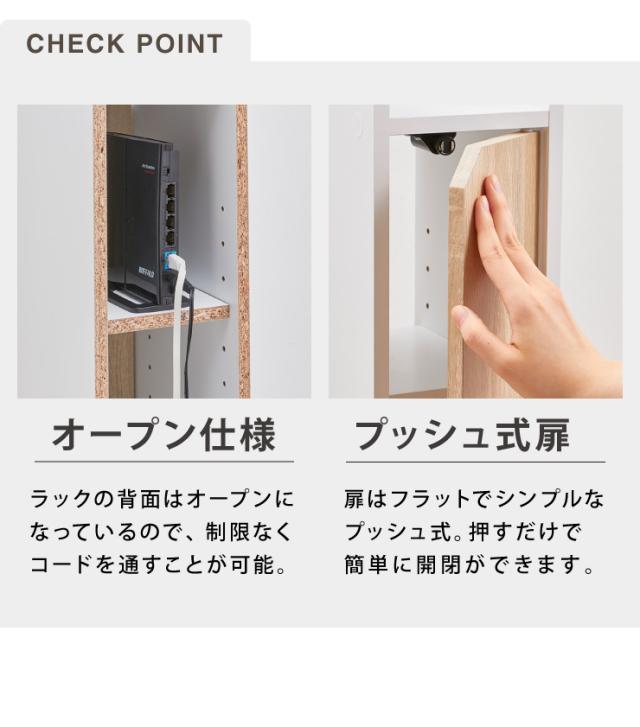 CHECK POINT

BUFFALO

オープン仕様

ラックの背面はオープンになっているので、制限なくコードを通すことが可能。

プッシュ式扉

扉はフラットでシンプルなプッシュ式。押すだけで簡単に開閉ができます。