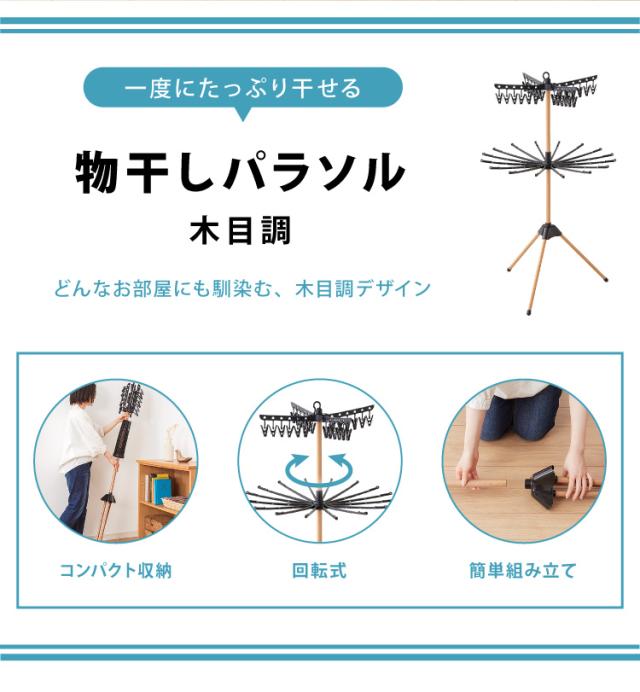 一度にたっぷり干せる

物干しパラソル

木目調

どんなお部屋にも馴染む、木目調デザイン

コンパクト収納

回転式

簡単組み立て