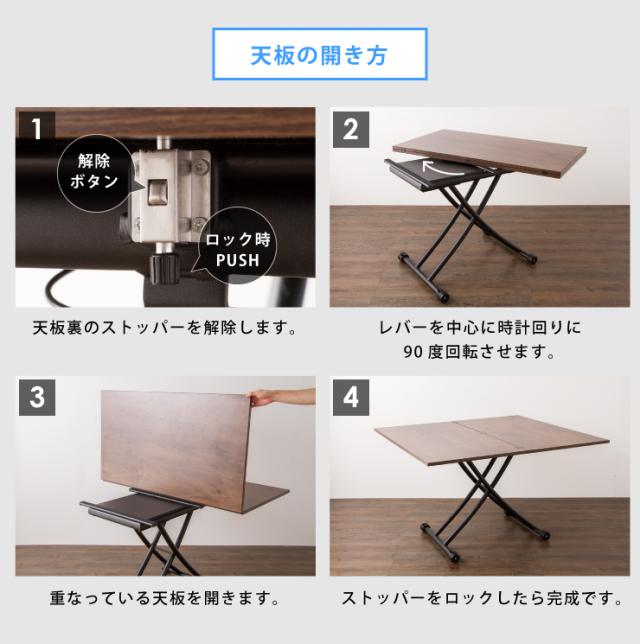 天板の開き方

1

解除ボタン

ロック時 PUSH

天板裏のストッパーを解除します。

2

レバーを中心に時計回りに 90 度回転させます。

3

重なっている天板を開きます。

4

ストッパーをロックしたら完成です。