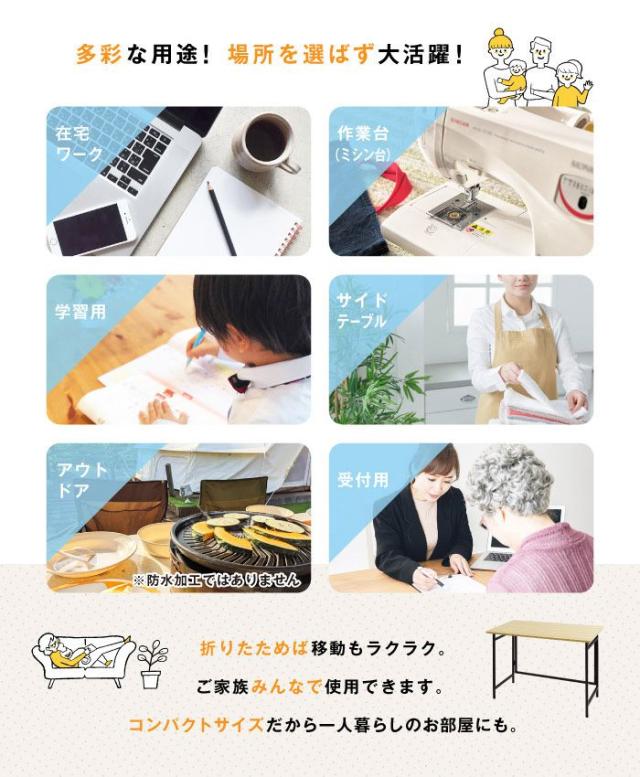 多彩な用途！ 場所を選ばず大活躍！

在宅ワーク

作業台（ミシン台）

学習用

サイドテーブル

アウトドア

※防水加工ではありません

受付用

折りたためば移動もラクラク。

ご家族みんなで使用できます。

コンパクトサイズだから一人暮らしのお部屋にも。