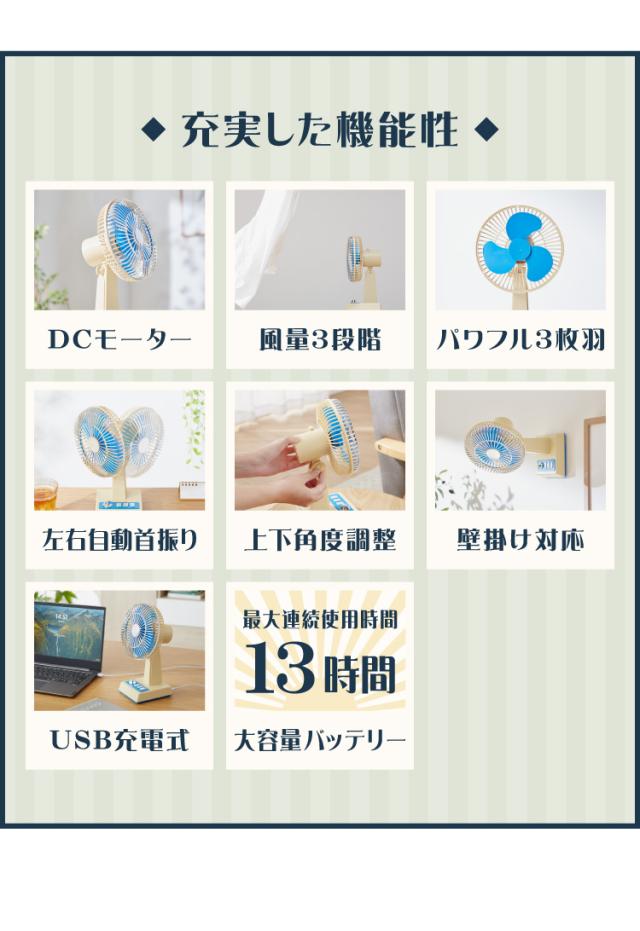 ◆ 充実した機能性 ◆

DCモーター

風量3段階

パワフル3枚羽

左右自動首振り

上下角度調整

壁掛け対応

USB充電式

最大連続使用時間
13時間
大容量バッテリー