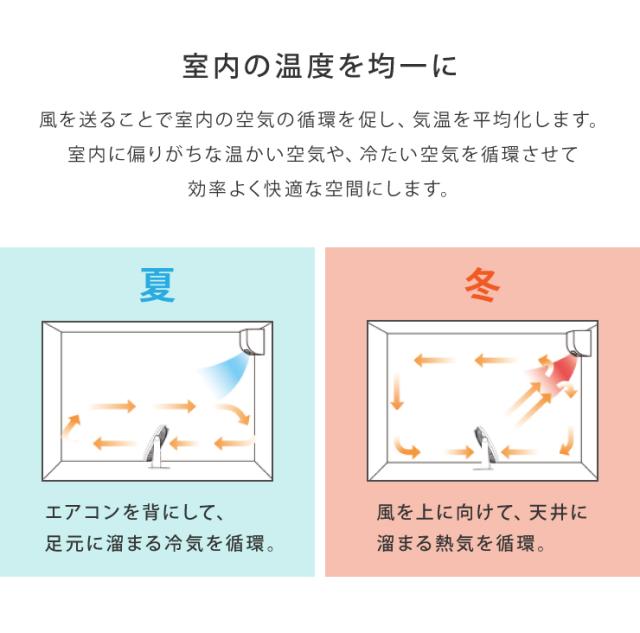 室内の温度を均一に

風を送ることで室内の空気の循環を促し、気温を平均化します。室内に偏りがちな温かい空気や、冷たい空気を循環させて効率よく快適な空間にします。

夏

エアコンを背にして、足元に溜まる冷気を循環。

冬

風を上に向けて、天井に溜まる熱気を循環。