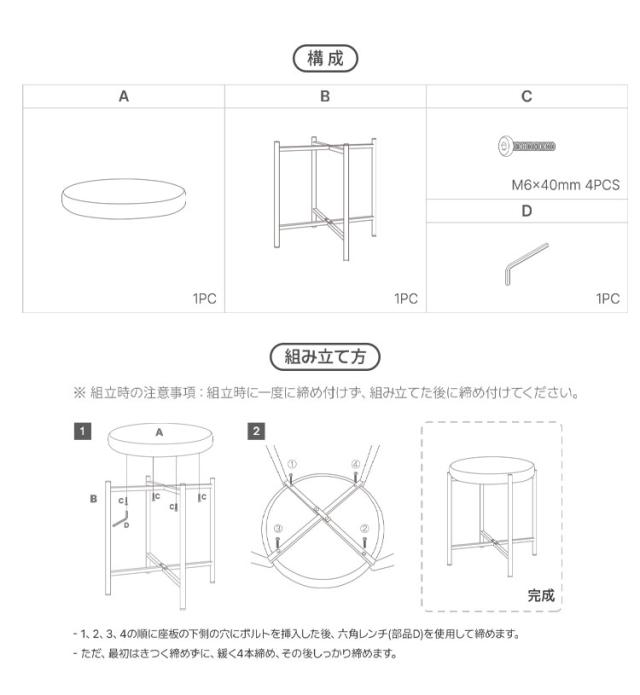 構成

| A | B | C |
|---|---|---|
| 1PC | 1PC | M6×40mm 4PCS |
| | | D |
| | | 1PC |

組み立て方

※ 組立時の注意事項 : 組立時に一度に締め付けず、組み立てた後に締め付けてください。

1
A
B
C
C
C
C
D

2
①
④
③
②

完成

- 1、2、3、4の順に座板の下側の穴にボルトを挿入した後、六角レンチ(部品D)を使用して締めます。
- ただ、最初はきつく締めずに、緩く4本締め、その後しっかり締めます。