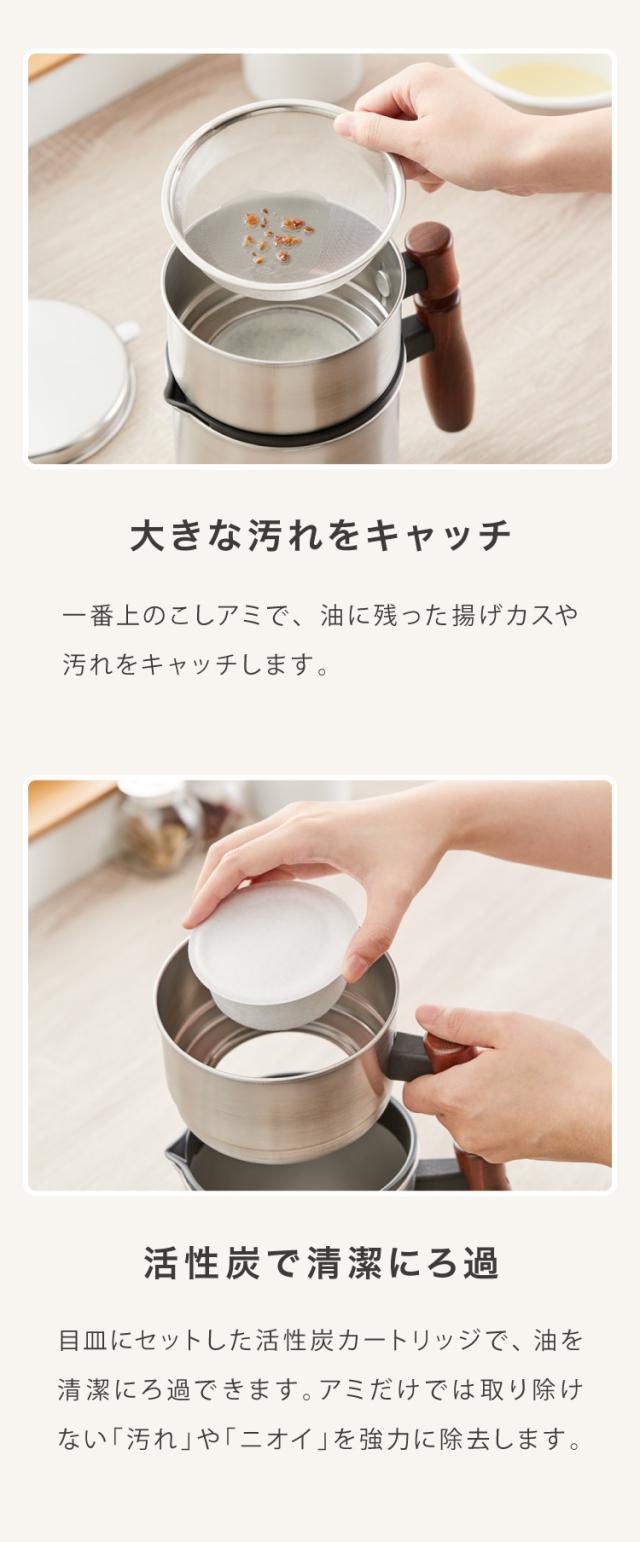 大きな汚れをキャッチ

一番上のこしアミで、油に残った揚げカスや汚れをキャッチします。

活性炭で清潔にろ過

目皿にセットした活性炭カートリッジで、油を清潔にろ過できます。アミだけでは取り除けない「汚れ」や「ニオイ」を強力に除去します。