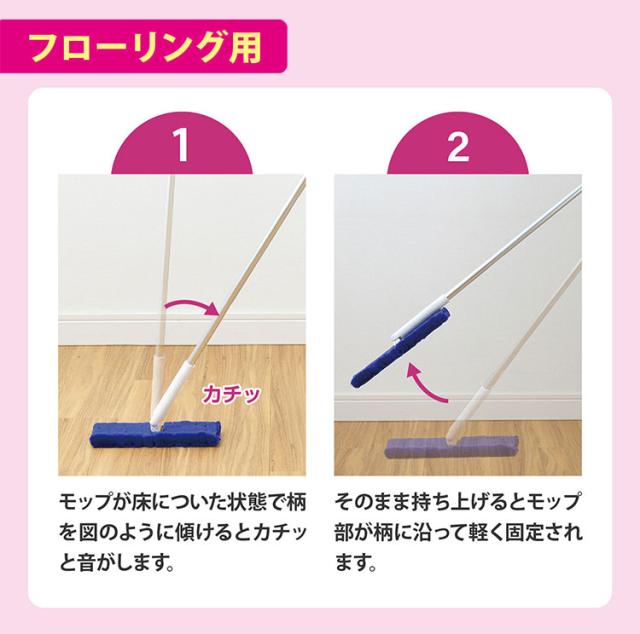 フローリング用

1

カチッ

モップが床についた状態で柄を図のように傾けるとカチッと音がします。

2

そのまま持ち上げるとモップ部が柄に沿って軽く固定されます。