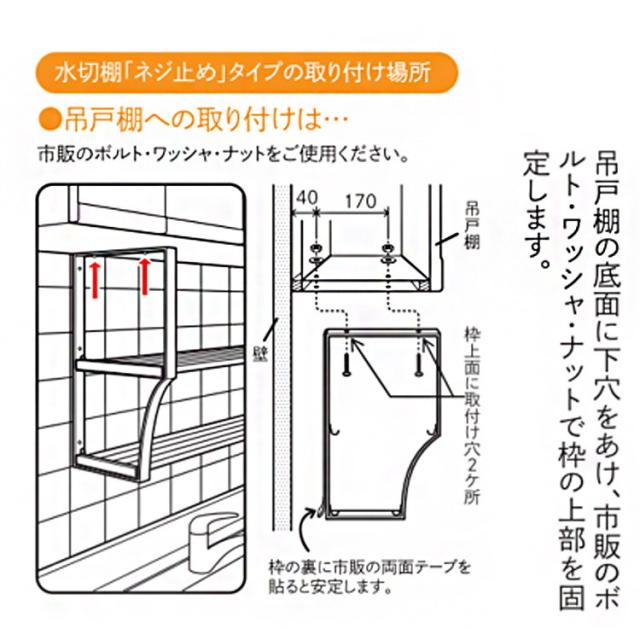 水切棚「ネジ止め」タイプの取り付け場所

●吊戸棚への取り付けは…

市販のボルト・ワッシャ・ナットをご使用ください。

40

170

吊戸棚

壁

枠上面に取付け穴2ケ所

枠の裏に市販の両面テープを貼ると安定します。

吊戸棚の底面に下穴をあけ、市販のボルト・ワッシャ・ナットで枠の上部を固定します。