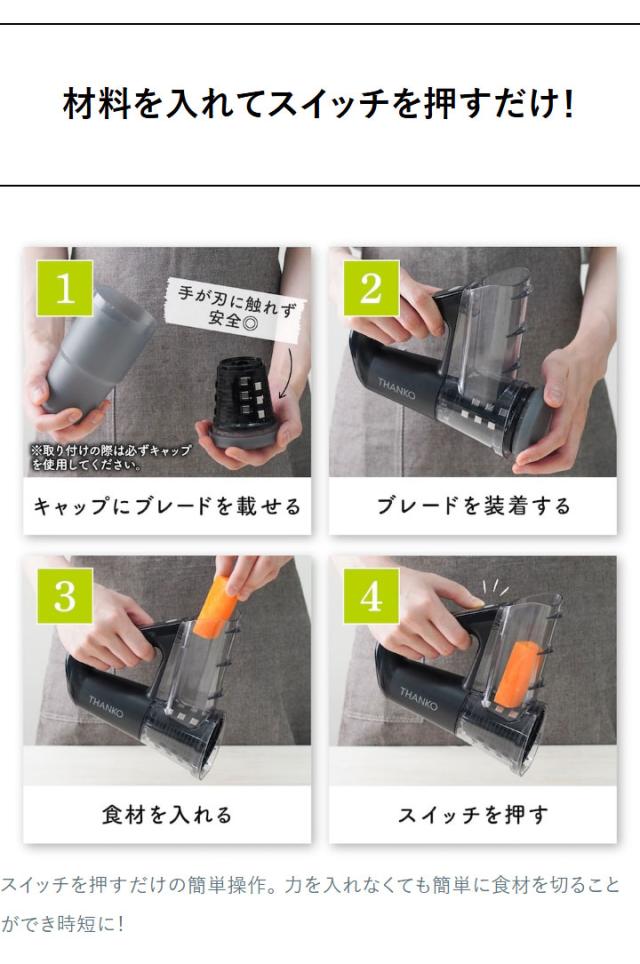 材料を入れてスイッチを押すだけ!

1

手が刃に触れず安全◎

※取り付けの際は必ずキャップを使用してください。

キャップにブレードを載せる

2

THANKO

ブレードを装着する

3

THANKO

食材を入れる

4

THANKO

スイッチを押す

スイッチを押すだけの簡単操作。力を入れなくても簡単に食材を切ることができ時短に!