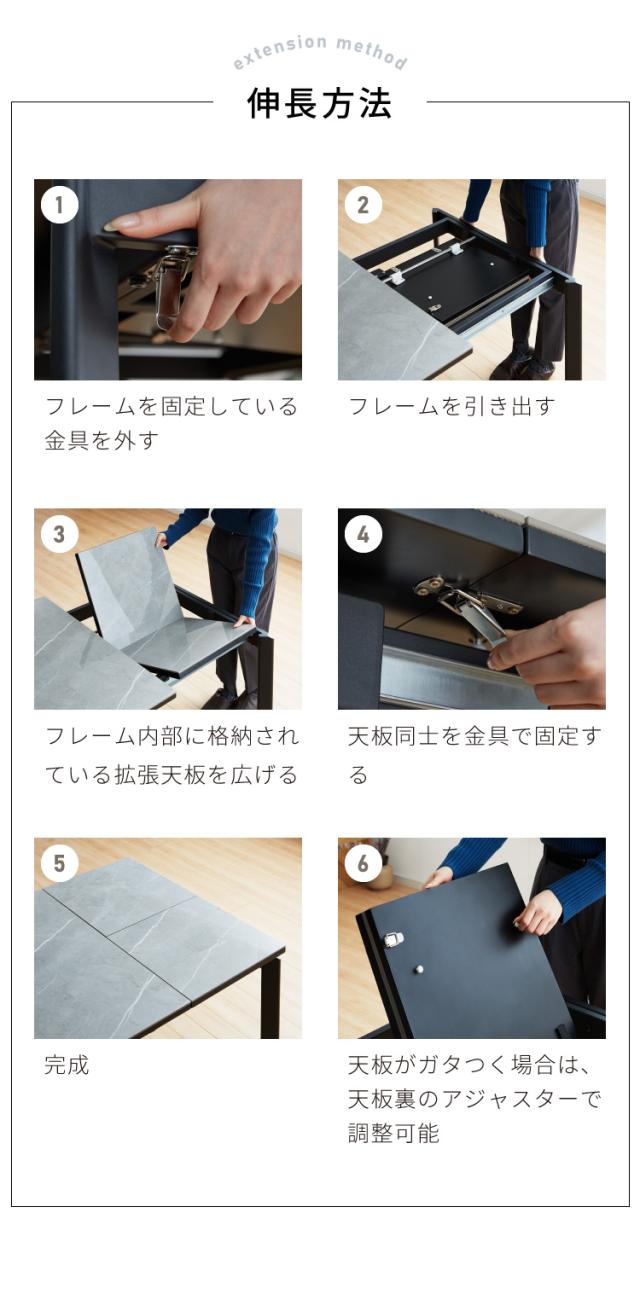 extension method

伸長方法

1

フレームを固定している金具を外す

2

フレームを引き出す

3

フレーム内部に格納されている拡張天板を広げる

4

天板同士を金具で固定する

5

完成

6

天板がガタつく場合は、天板裏のアジャスターで調整可能