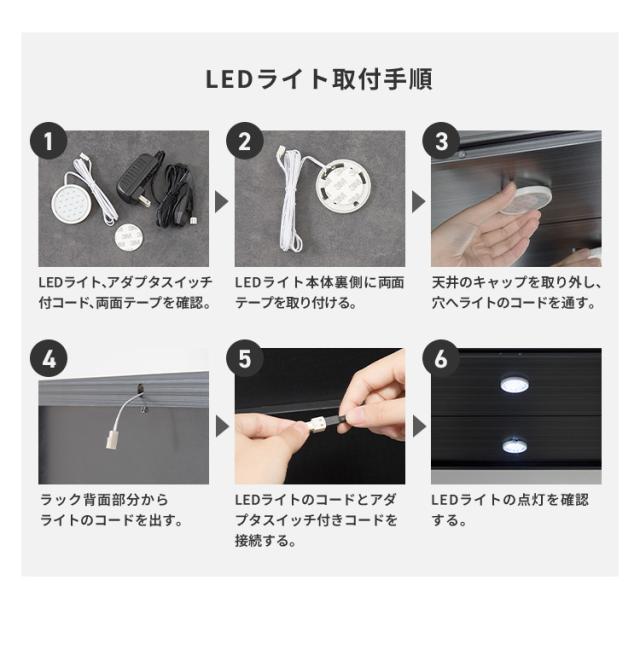 LEDライト取付手順

1

LEDライト、アダプタスイッチ付コード、両面テープを確認。

2

LEDライト本体裏側に両面テープを取り付ける。

3

天井のキャップを取り外し、穴へライトのコードを通す。

4

ラック背面部分からライトのコードを出す。

5

LEDライトのコードとアダプタスイッチ付きコードを接続する。

6

LEDライトの点灯を確認する。