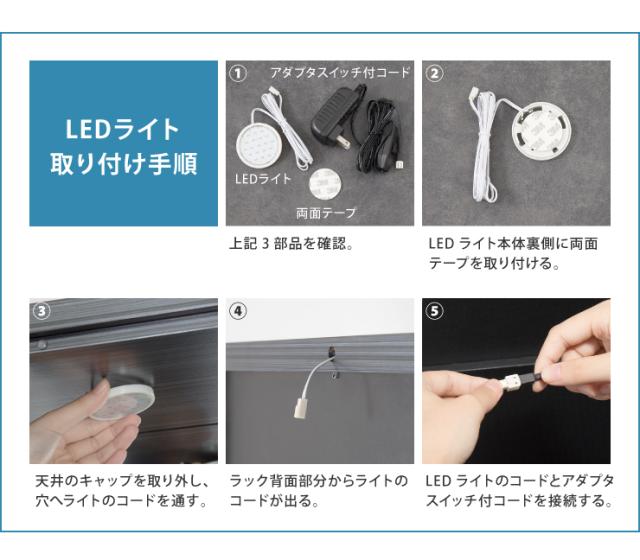 LEDライト
取り付け手順

1
アダプタスイッチ付コード
LEDライト
両面テープ

上記 3 部品を確認。

2

LED ライト本体裏側に両面テープを取り付ける。

3

天井のキャップを取り外し、穴へライトのコードを通す。

4

ラック背面部分からライトのコードが出る。

5

LED ライトのコードとアダプタスイッチ付コードを接続する。