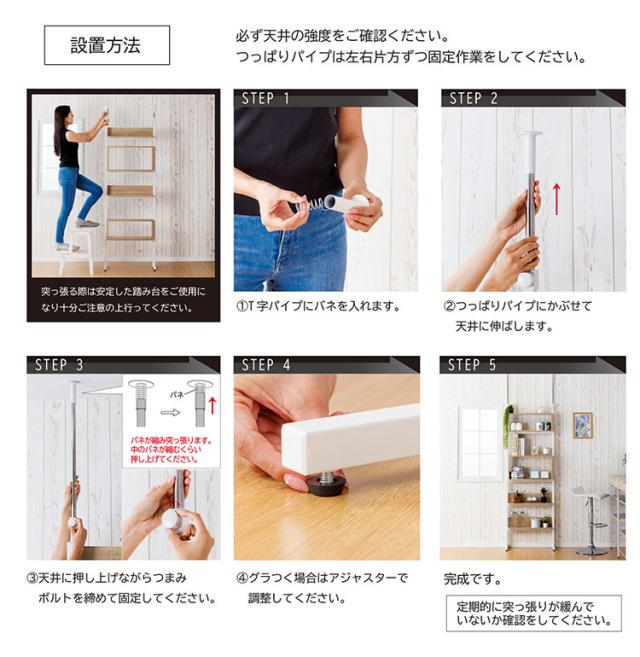 設置方法

必ず天井の強度をご確認ください。
つっぱりパイプは左右片方ずつ固定作業をしてください。

突っ張る際は安定した踏み台をご使用になり十分ご注意の上行ってください。

STEP 1

①T字パイプにバネを入れます。

STEP 2

②つっぱりパイプにかぶせて天井に伸ばします。

STEP 3

バネ

バネが縮み突っ張ります。中のバネが縮むくらい押し上げてください。

③天井に押し上げながらつまみボルトを締めて固定してください。

STEP 4

④グラつく場合はアジャスターで調整してください。

STEP 5

完成です。

定期的に突っ張りが緩んでいないか確認をしてください。