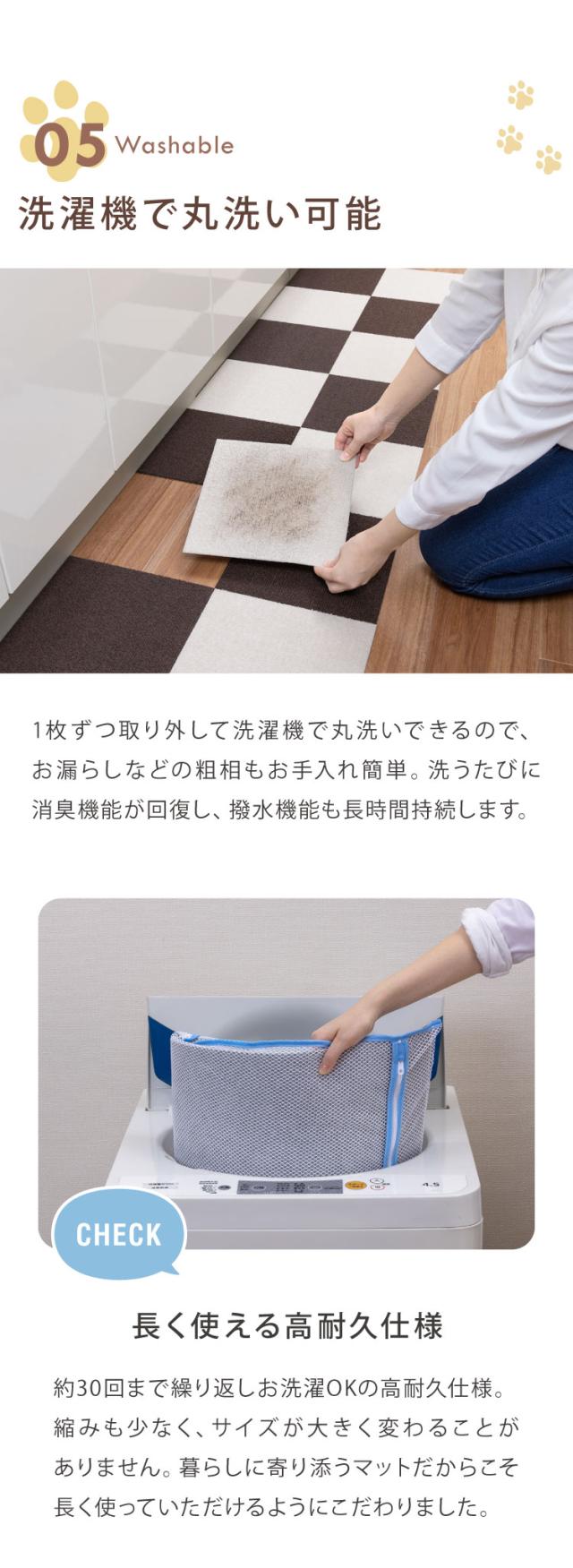 05 Washable

洗濯機で丸洗い可能

1枚ずつ取り外して洗濯機で丸洗いできるので、お漏らしなどの粗相もお手入れ簡単。洗うたびに消臭機能が回復し、撥水機能も長時間持続します。

4.5

CHECK

長く使える高耐久仕様

約30回まで繰り返しお洗濯OKの高耐久仕様。縮みも少なく、サイズが大きく変わることがありません。暮らしに寄り添うマットだからこそ長く使っていただけるようにこだわりました。