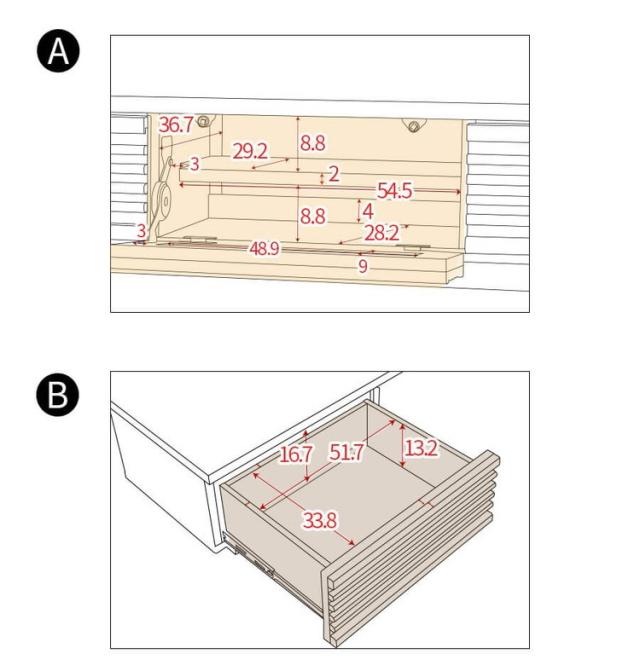 A

36.7
3
29.2
8.8
2
54.5
8.8
4
28.2
3
48.9
9

B

16.7
51.7
13.2
33.8