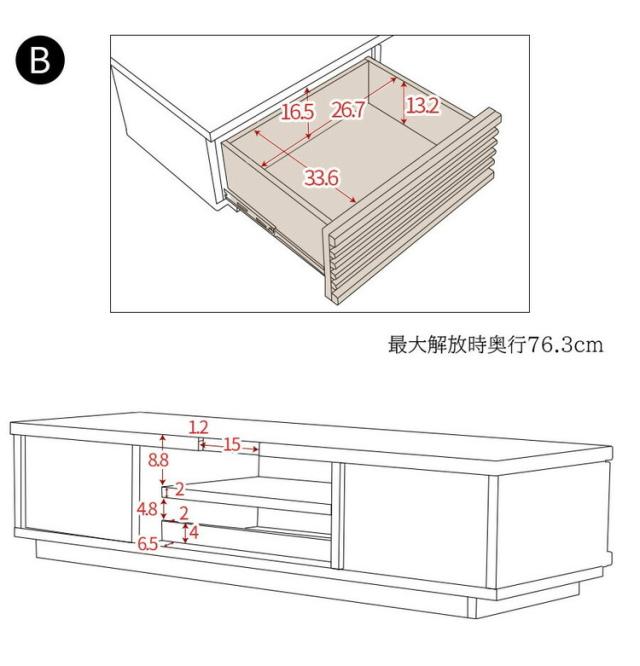 B

16.5
26.7
13.2
33.6

最大解放時奥行76.3cm

1.2
15
8.8
2
4.8
2
4
6.5