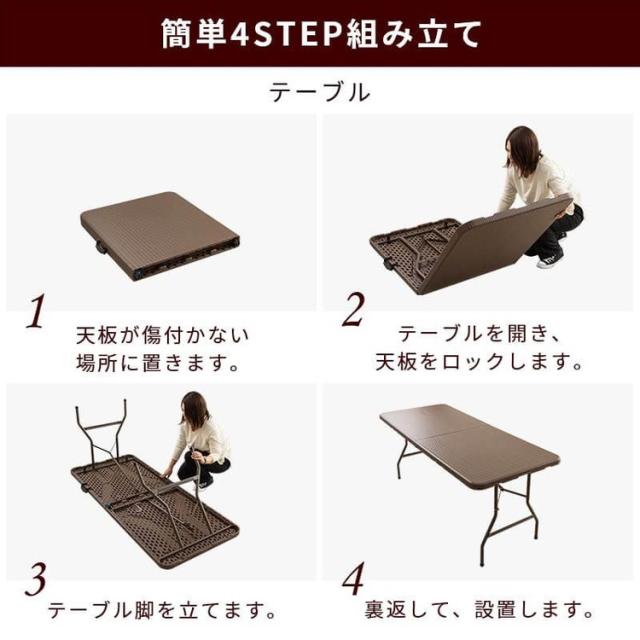 簡単4STEP組み立て

テーブル

1
天板が傷付かない場所に置きます。

2
テーブルを開き、天板をロックします。

3
テーブル脚を立てます。

4
裏返して、設置します。