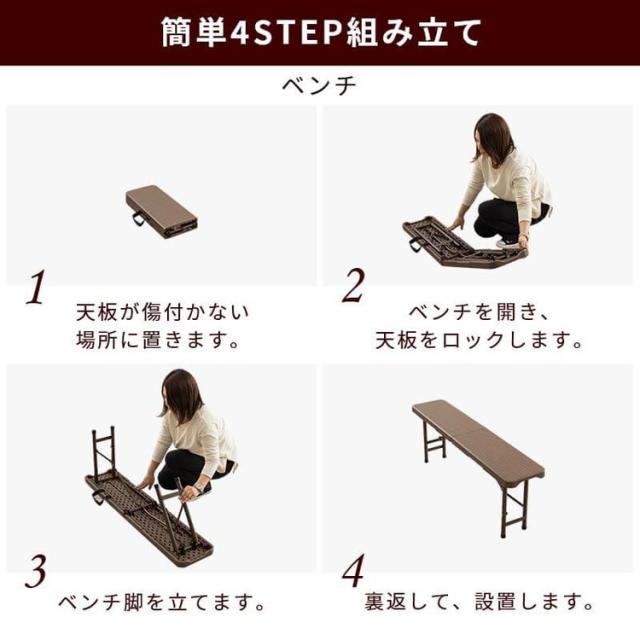 簡単4STEP組み立て

ベンチ

1

天板が傷付かない場所に置きます。

2

ベンチを開き、天板をロックします。

3

ベンチ脚を立てます。

4

裏返して、設置します。