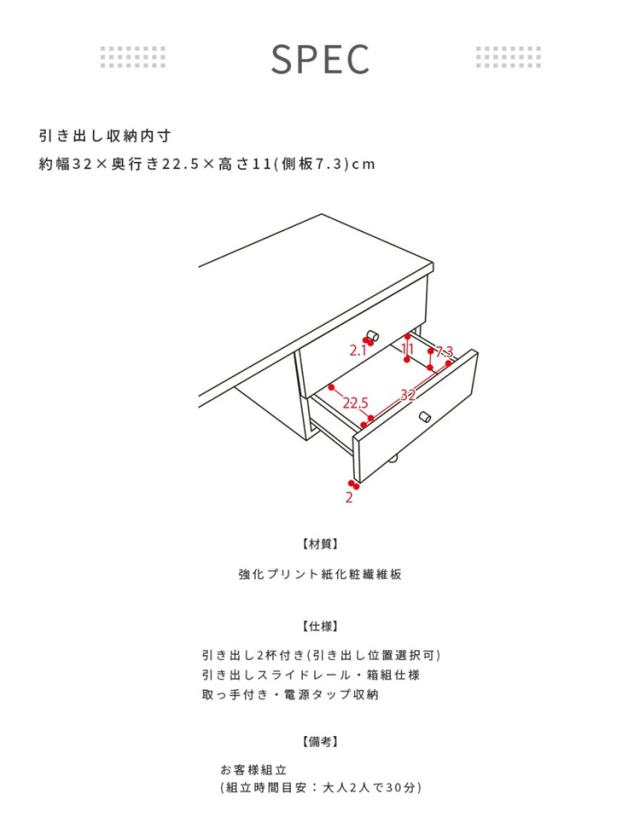 SPEC

引き出し収納内寸
約幅32×奥行き22.5×高さ11(側板7.3)cm

2.1
11
7.3
22.5
32
2

【材質】

強化プリント紙化粧繊維板

【仕様】

引き出し2杯付き(引き出し位置選択可)
引き出しスライドレール・箱組仕様
取っ手付き・電源タップ収納

【備考】

お客様組立
(組立時間目安：大人2人で30分)