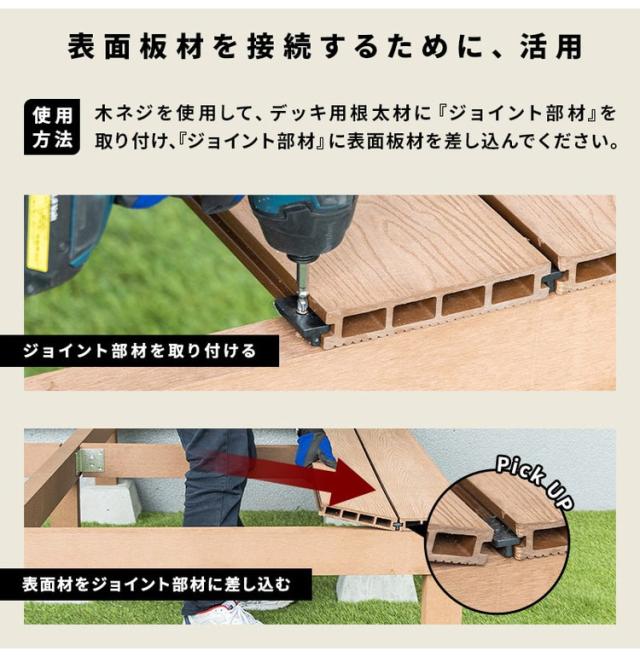 表面板材を接続するために、活用

使用方法

木ネジを使用して、デッキ用根太材に『ジョイント部材』を取り付け、『ジョイント部材』に表面板材を差し込んでください。

ジョイント部材を取り付ける

Pick UP

表面材をジョイント部材に差し込む