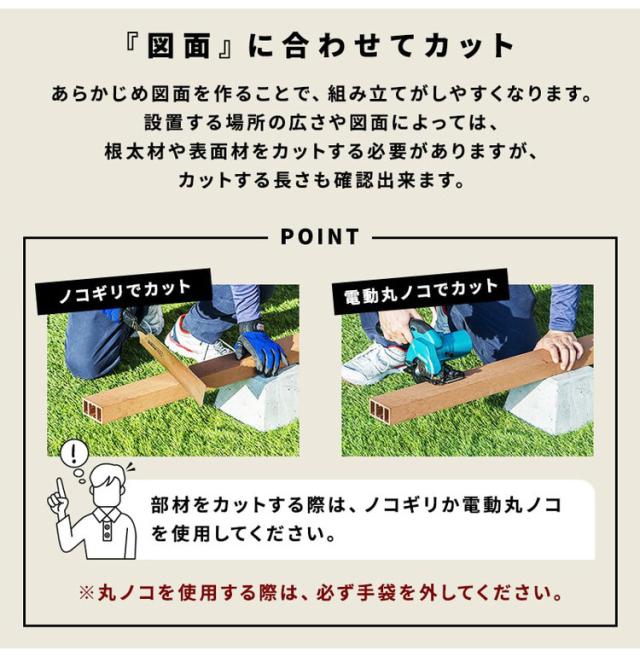 『図面』に合わせてカット

あらかじめ図面を作ることで、組み立てがしやすくなります。
設置する場所の広さや図面によっては、
根太材や表面材をカットする必要がありますが、
カットする長さも確認出来ます。

POINT

ノコギリでカット

電動丸ノコでカット

!

部材をカットする際は、ノコギリか電動丸ノコを使用してください。

※丸ノコを使用する際は、必ず手袋を外してください。