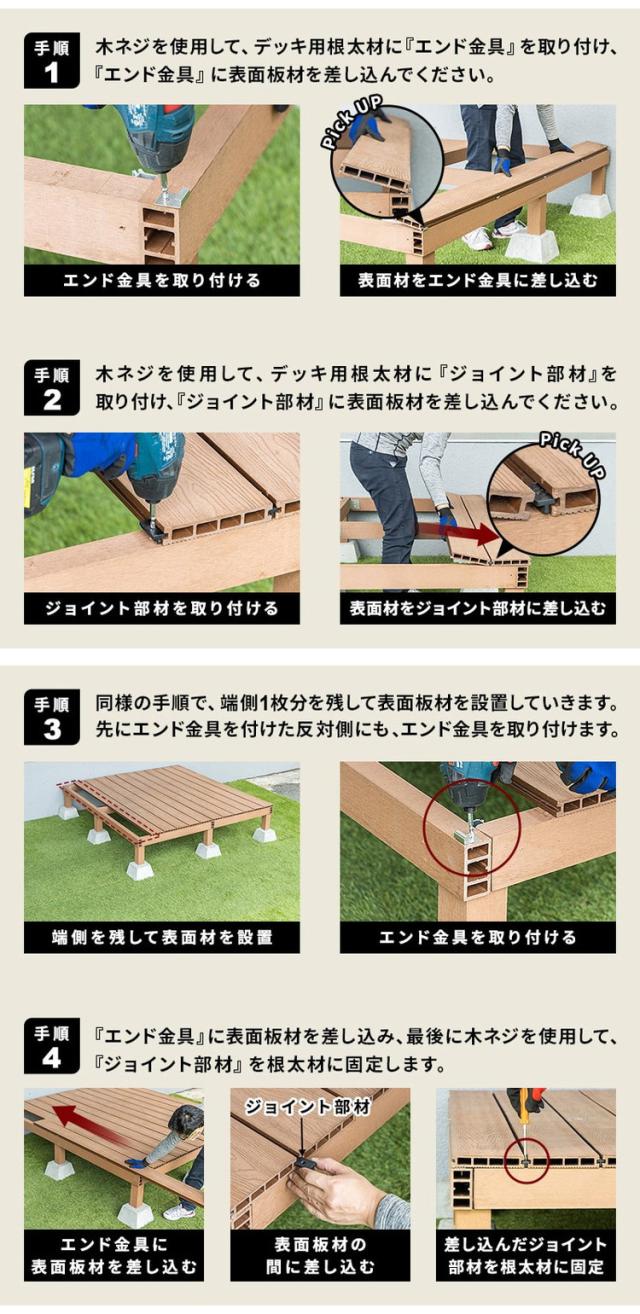 手順 1

木ネジを使用して、デッキ用根太材に『エンド金具』を取り付け、『エンド金具』に表面板材を差し込んでください。

Pick UP

エンド金具を取り付ける

表面材をエンド金具に差し込む

手順 2

木ネジを使用して、デッキ用根太材に『ジョイント部材』を取り付け、『ジョイント部材』に表面板材を差し込んでください。

Pick UP

ジョイント部材を取り付ける

表面材をジョイント部材に差し込む

手順 3

同様の手順で、端側1枚分を残して表面板材を設置していきます。先にエンド金具を付けた反対側にも、エンド金具を取り付けます。

端側を残して表面材を設置

エンド金具を取り付ける

手順 4

『エンド金具』に表面板材を差し込み、最後に木ネジを使用して、『ジョイント部材』を根太材に固定します。

ジョイント部材

エンド金具に表面板材を差し込む

表面板材の間に差し込む

差し込んだジョイント部材を根太材に固定